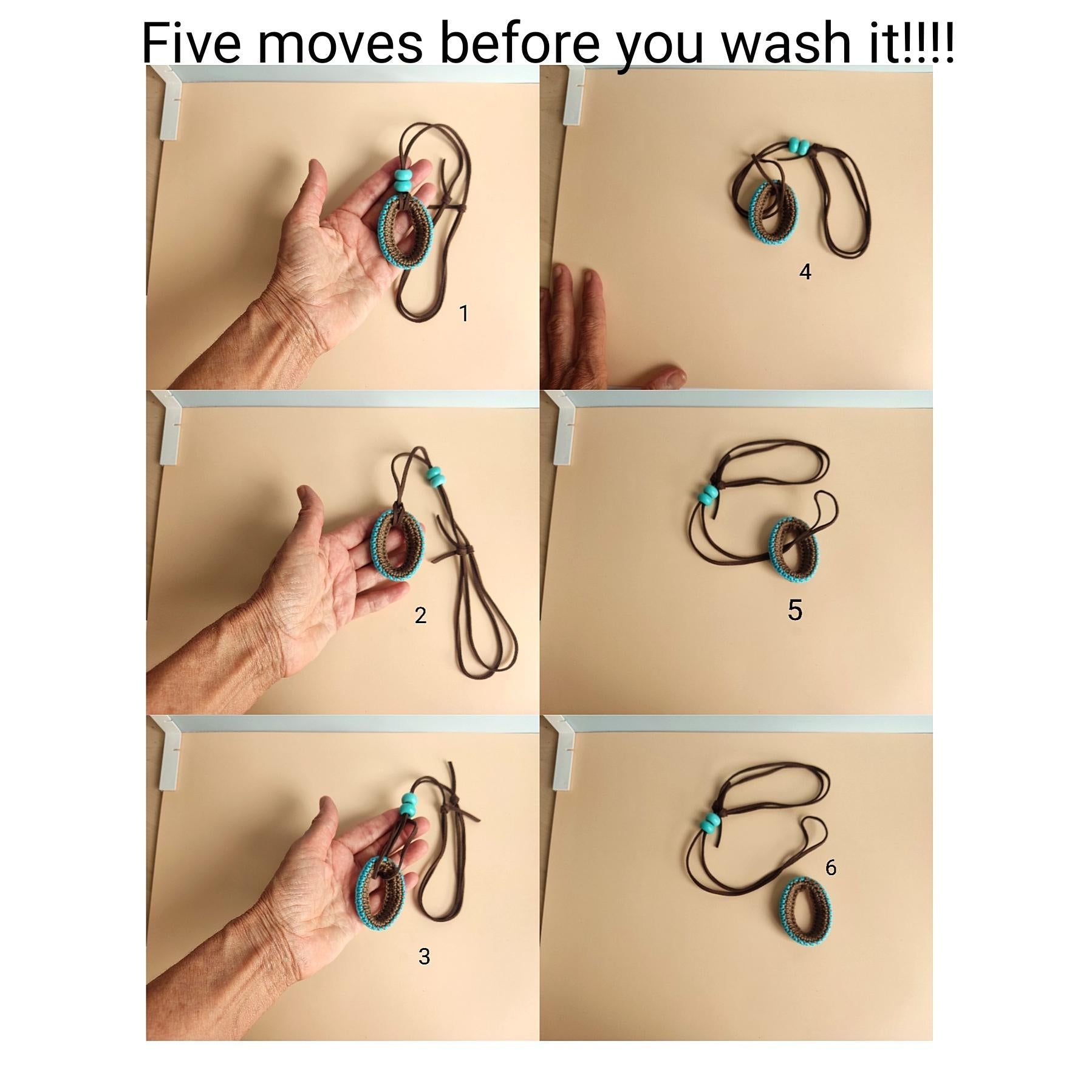 Five moves before you wash it!!!!

1

4

2

5

3

6